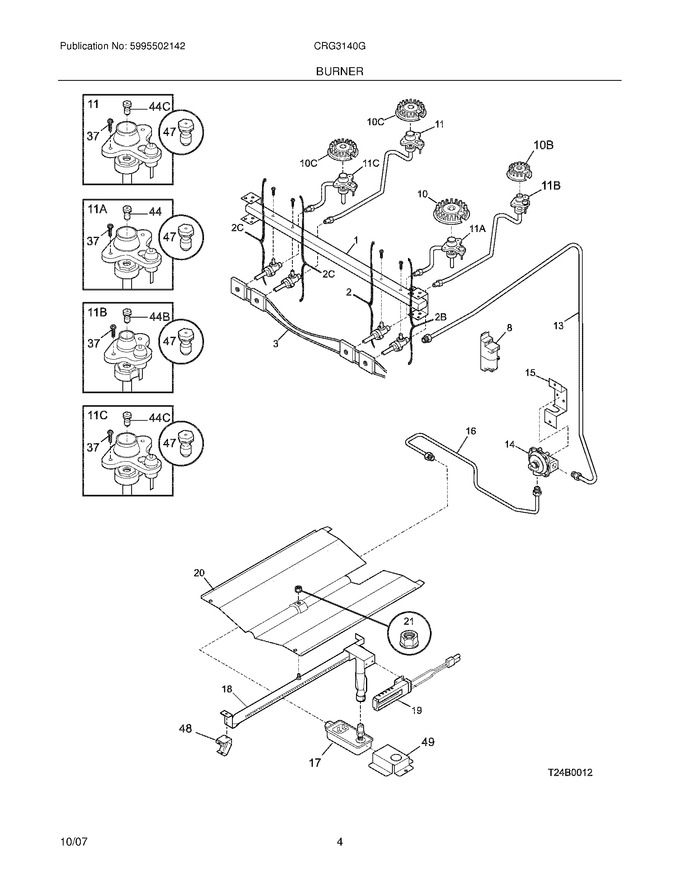 Publication No: 5995502142 CRG3140G

BURNER

11
44C
37
47

11A
44
37
47

11B
44B
37
47

11C
44C
37
47

10C
11
10C
11C
10B
11B
10
11A
2C
1
2C
2
2B
3
8
13
15
16
14
20
21
18
19
48
17
49

T24B0012

10/07 4