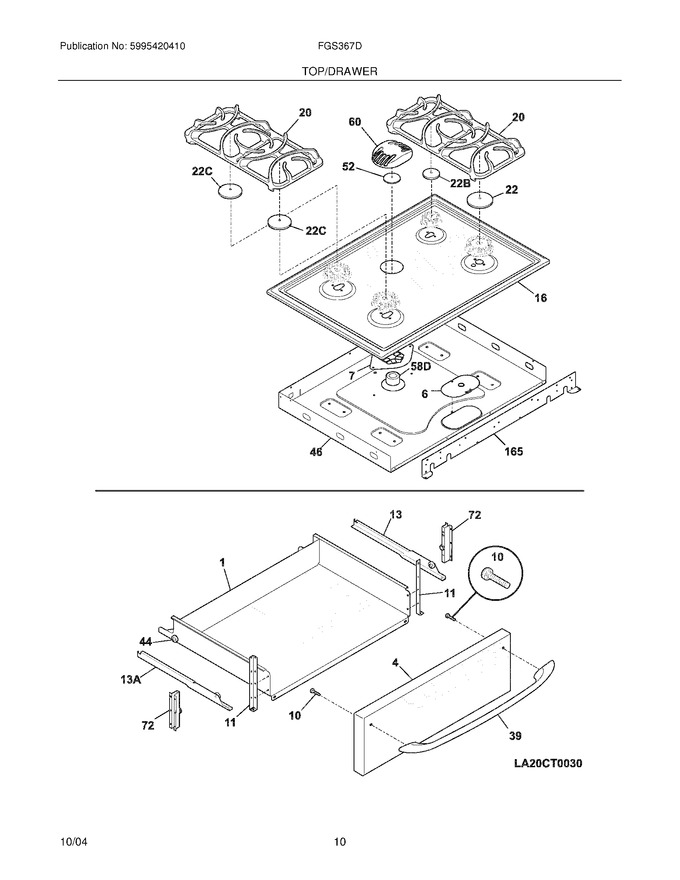 Publication No: 5995420410

FGS367D

TOP/DRAWER

20
60
20
22C
52
22B
22
22C
16
58D
7
6
46
165

13
72
1
10
11
44
4
13A
72
11
10
39
LA20CT0030

10/04

10