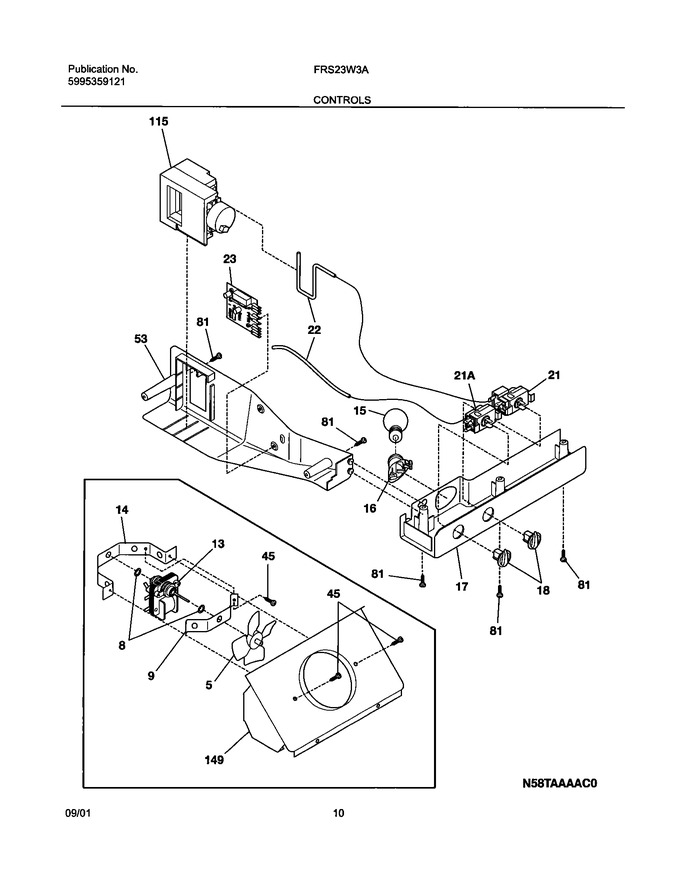 Publication No.
5995359121

FRS23W3A

CONTROLS

115

23

81

53

22

21A

21

15

81

16

14

13

45

45

81

17

18

81

81

8

9

5

149

N58TAAAAC0

09/01

10