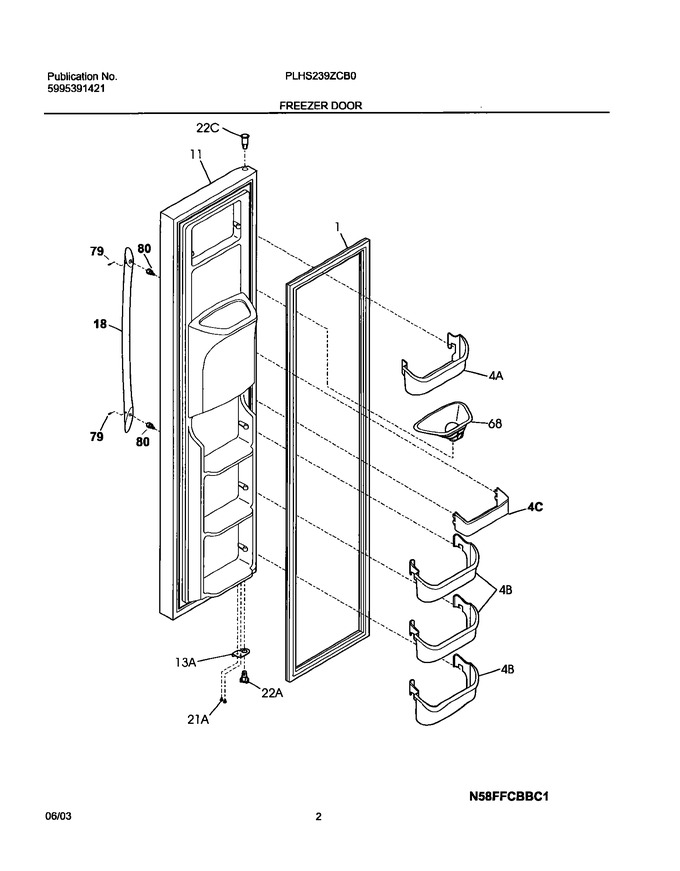 Publication No.
5995391421

PLHS239ZCB0

FREEZER DOOR

22C
11
1
79
80
18
79
80
4A
68
4C
4B
4B
13A
22A
21A

N58FFCBBC1

06/03

2