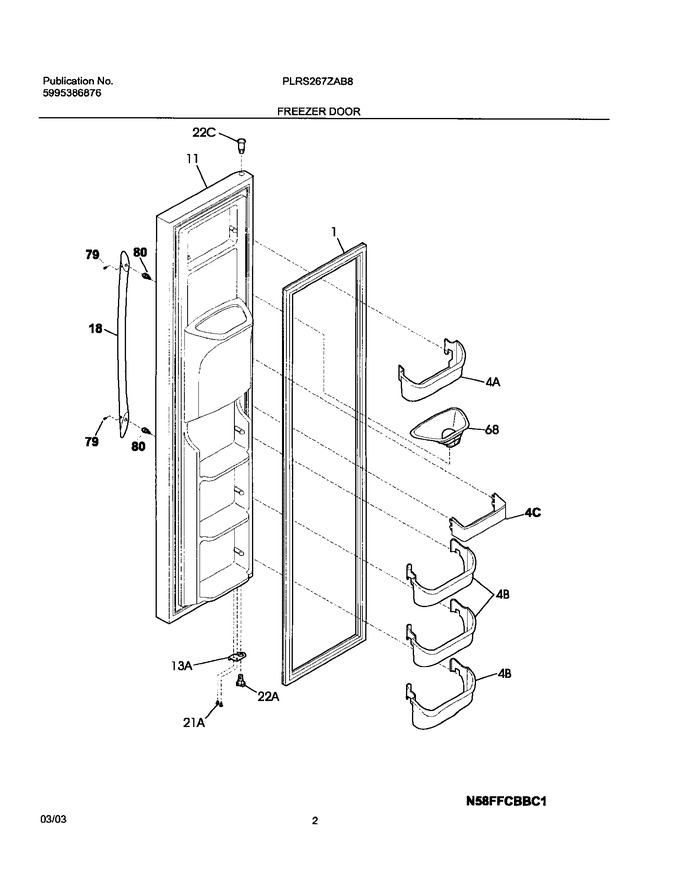 Publication No.
5995386876

PLRS267ZAB8

FREEZER DOOR

22C
11
1
79
80
18
79
80
4A
68
4C
4B
4B
13A
22A
21A

N58FFCBBC1

03/03

2