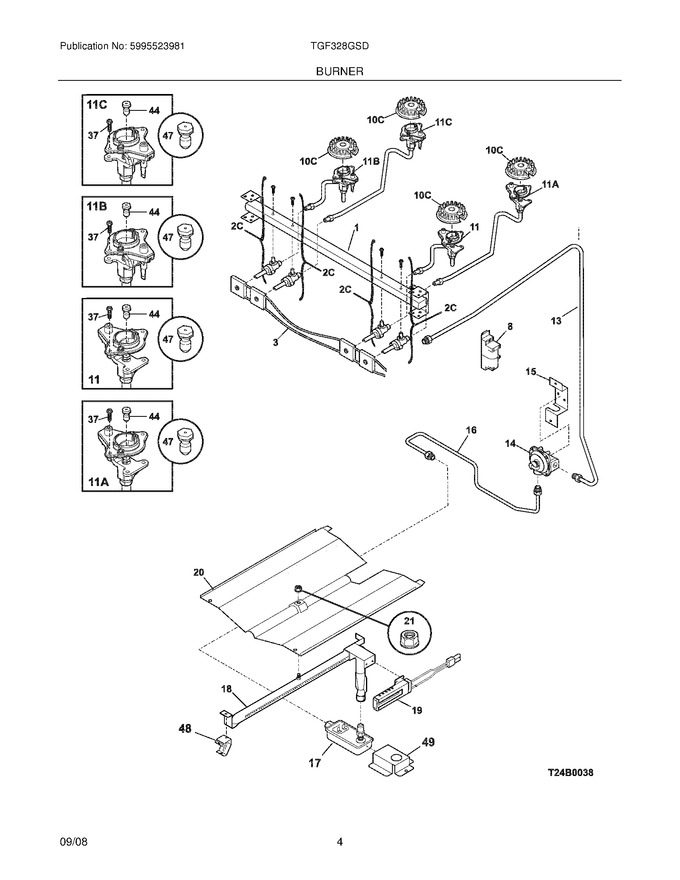 Publication No: 5995523981
TGF328GSD
BURNER

11C
44
37
47

11B
44
37
47

37
44
47
11

37
44
47
11A

10C
11C
10C
11B
10C
11A
10C
11
2C
1
2C
2C
2C
3
8
13
15
16
14
20
21
18
19
48
17
49

T24B0038

09/08
4