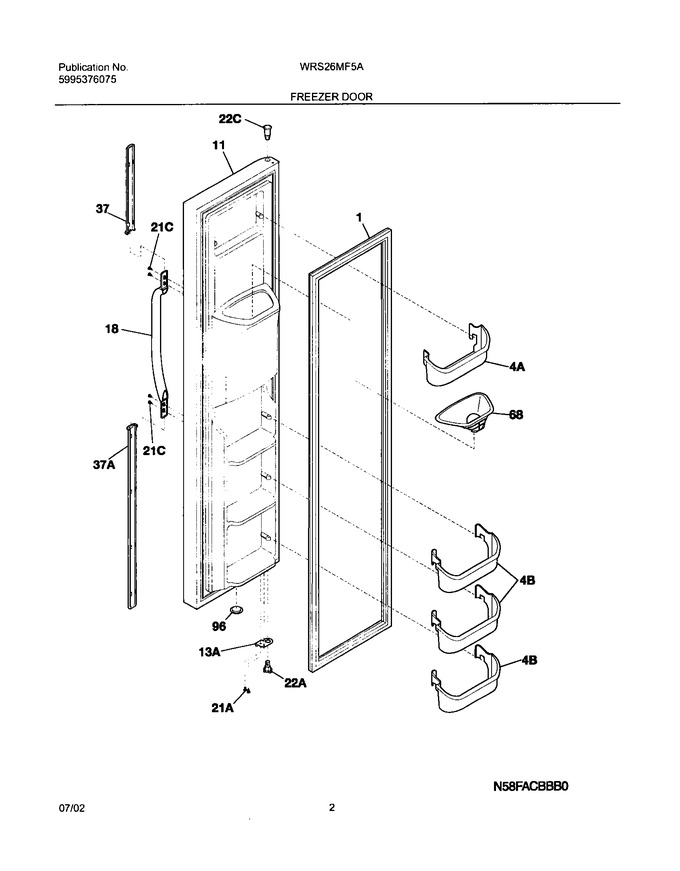 Publication No.
5995376075

WRS26MF5A

FREEZER DOOR

22C
11
37
21C
1
18
4A
68
21C
37A
4B
96
13A
22A
4B
21A

N58FACBBB0

07/02

2