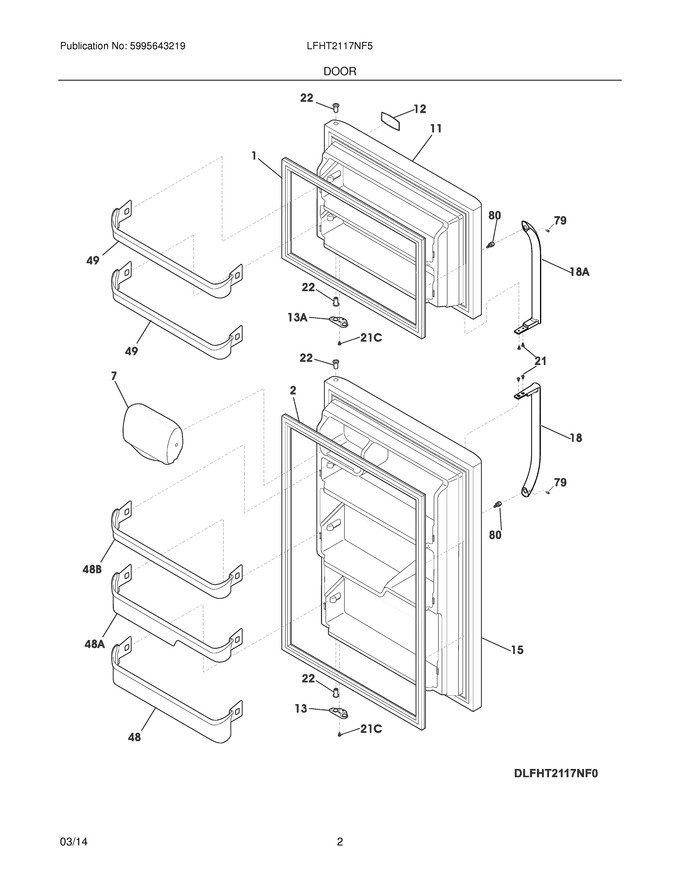 Publication No: 5995643219 LFHT2117NF5

DOOR

22
12
11
1
80
79
49
18A
22
13A
21C
49
22
21
7
2
18
79
80
48B
48A
15
22
13
21C
48

DLFHT2117NF0

03/14 2