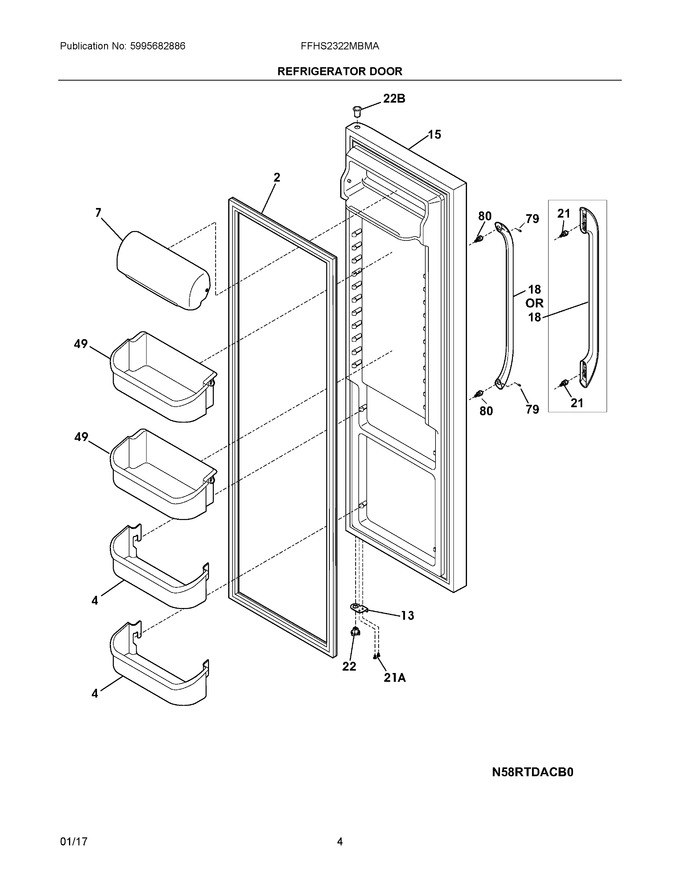 Publication No: 5995682886 FFHS2322MBMA

REFRIGERATOR DOOR

22B
15
2
7
80
79
21
18
OR
18
49
80
79
21
49
4
13
22
21A
4

N58RTDACB0

01/17 4