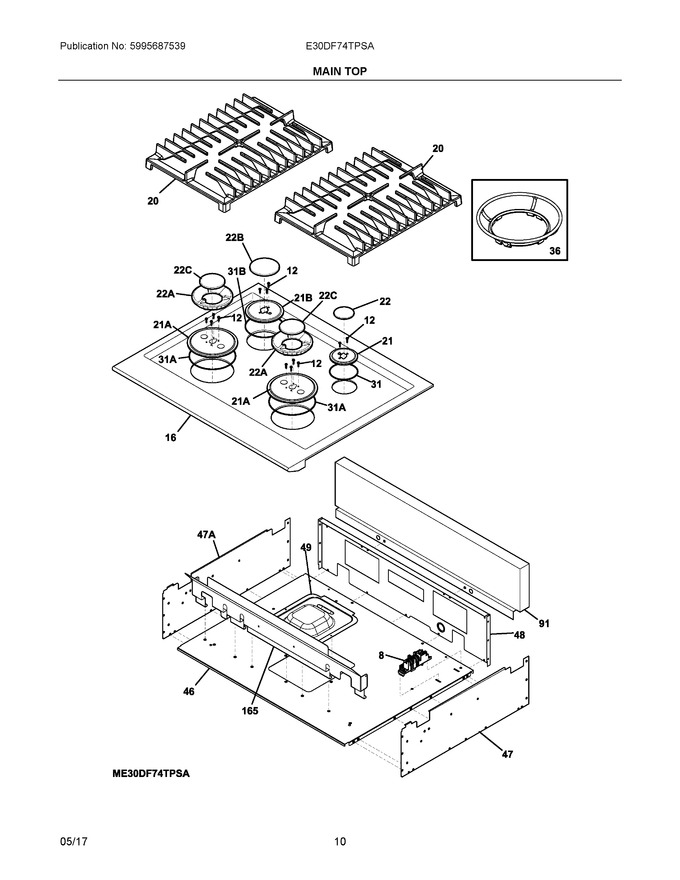 Publication No: 5995687539

E30DF74TPSA

MAIN TOP

20

20

36

22B

22C

31B

12

22A

21B

22C

22

12

21A

12

21

31A

22A

12

31

21A

31A

16

47A

49

91

48

8

46

165

47

ME30DF74TPSA

05/17

10