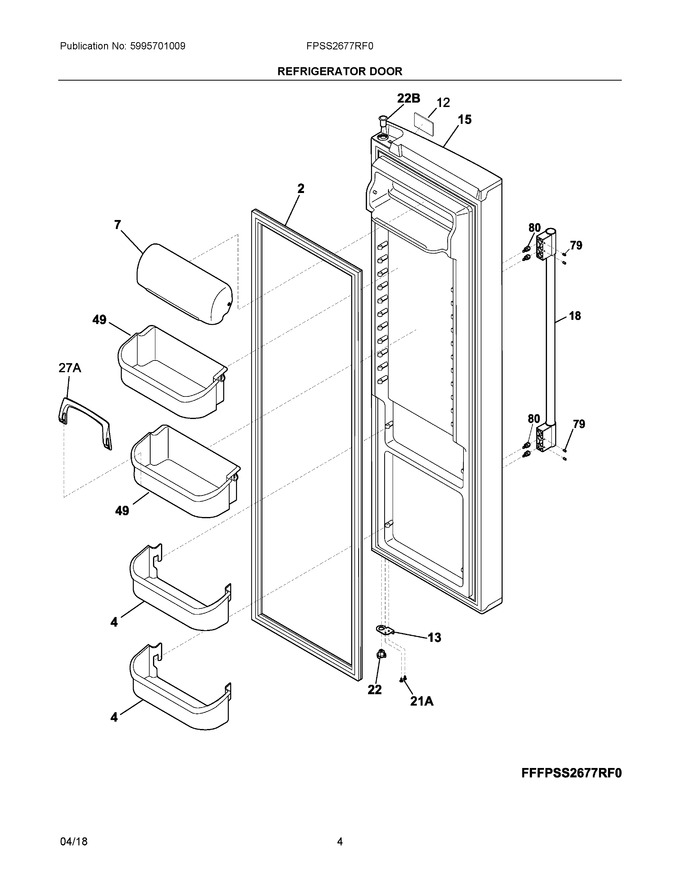 Publication No: 5995701009
FPSS2677RF0

REFRIGERATOR DOOR

22B
12
15
2
7
80
79
18
49
27A
80
79
49
4
13
22
21A
4

FFFPSS2677RF0

04/18
4