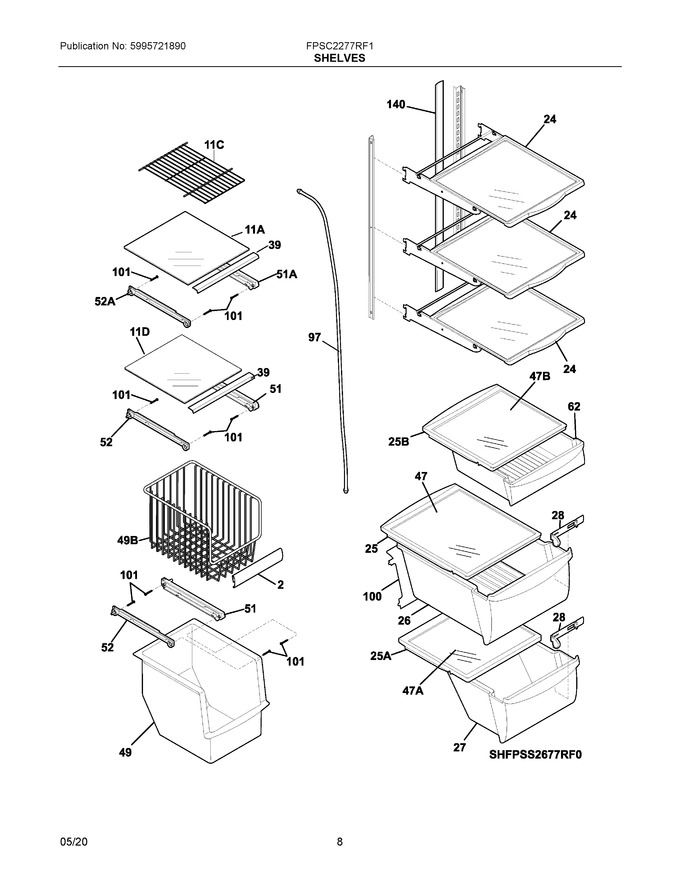 Publication No: 5995721890

FPSC2277RF1
SHELVES

11C
11A
39
101
51A
52A
101
11D
39
101
51
52
101
49B
2
101
51
52
101
49
97
140
24
24
24
47B
62
25B
47
28
25
100
26
28
25A
47A
27
SHFPSS2677RF0

05/20

8