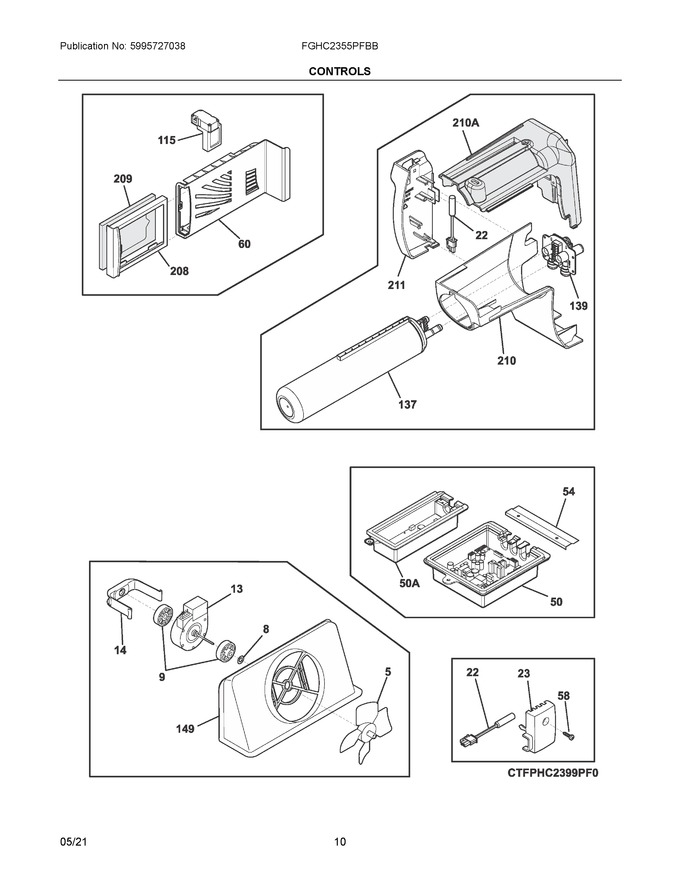 Publication No: 5995727038 FGHC2355PFBB

CONTROLS

115
209
60
208

210A
22
211
139
210
137

54
50A
50

13
14
8
9
5
149

22
23
58

CTFPHC2399PF0

05/21 10