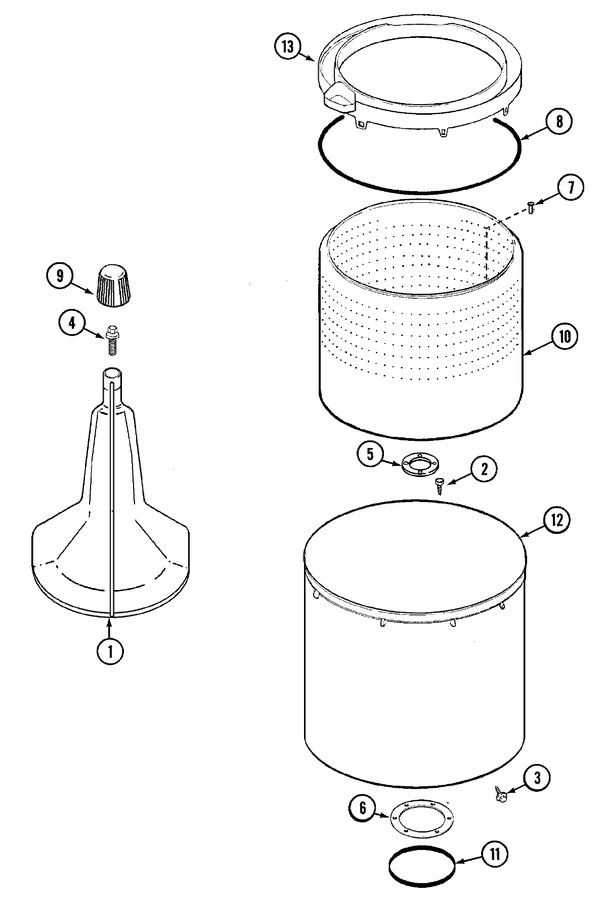 13
8
7
9
4
10
5
2
12
1
3
6
11