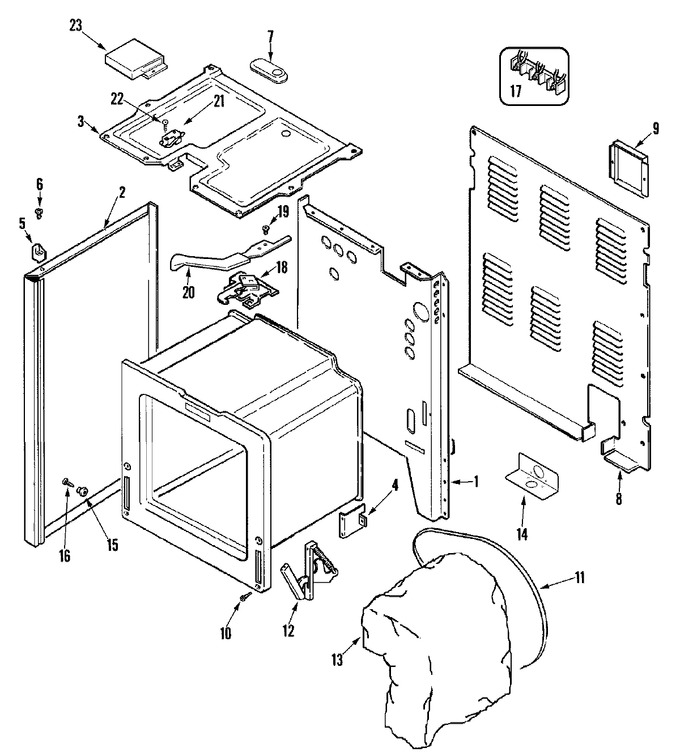 23
7
17
22
21
3
9
6
2
5
19
20
18
1
4
8
14
16
15
11
10
12
13