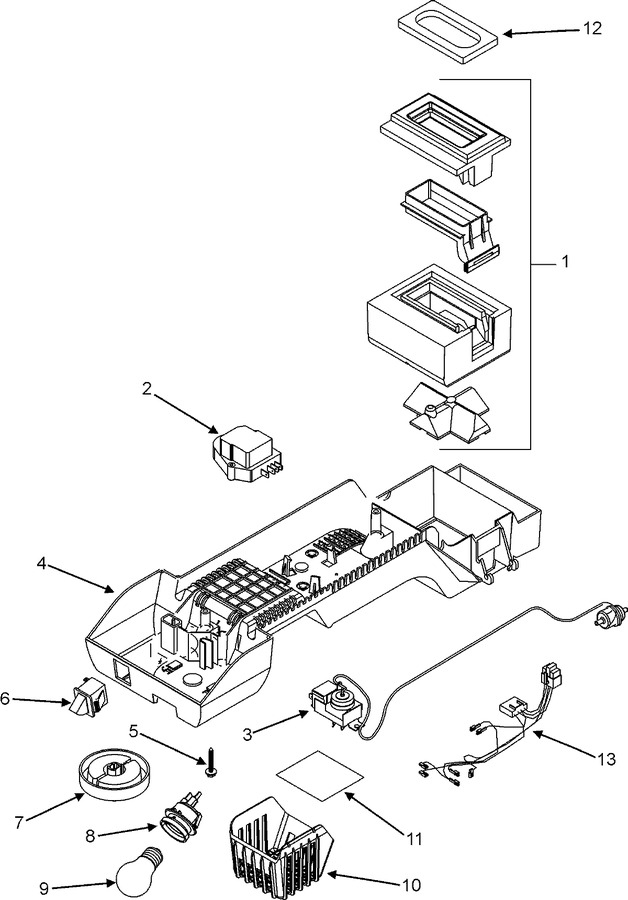 12
1
2
4
6
5
3
13
7
8
11
9
10