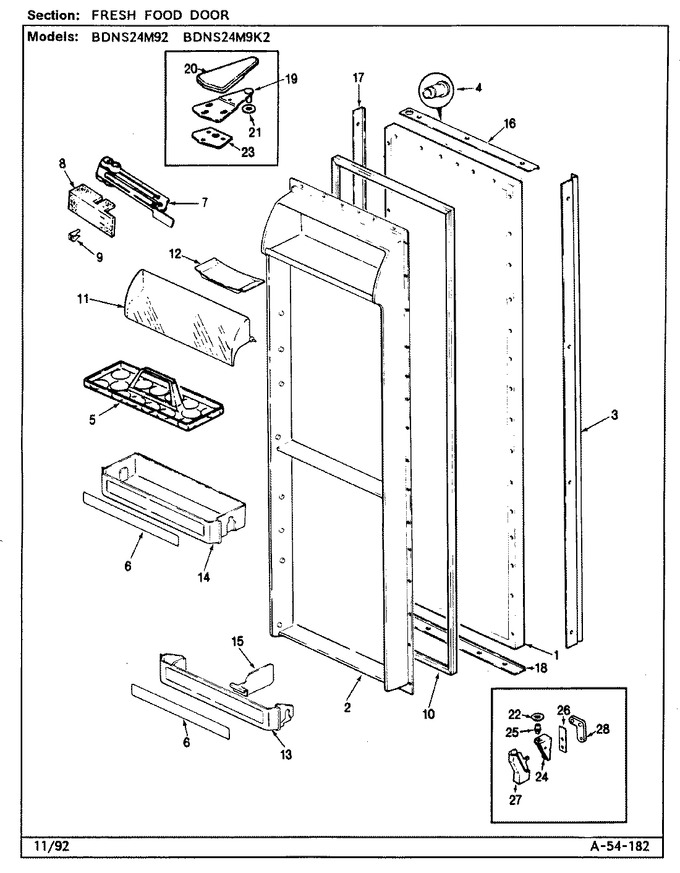 Section: FRESH FOOD DOOR
Models: BDNS24M92 BDNS24M9K2

20
19
21
23
17
4
16
8
7
9
12
11
5
3
6
14
15
1
18
2
10
6
13
22
26
25
28
24
27

11/92
A-54-182