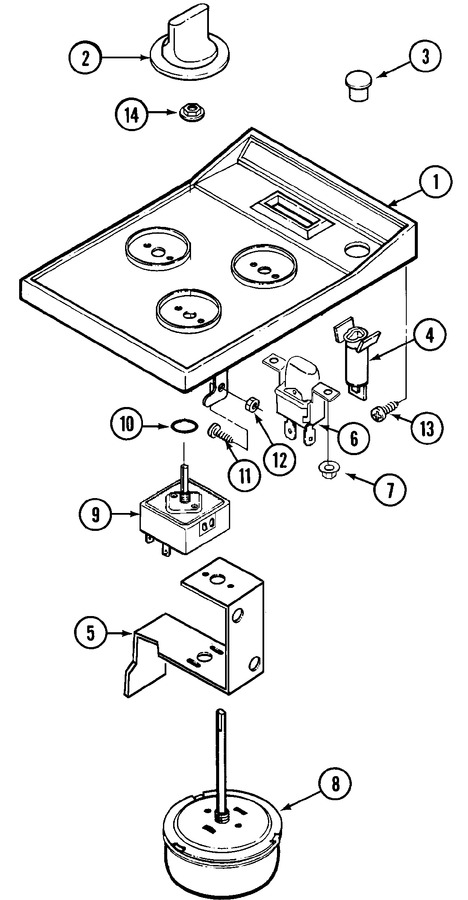 2
3
14
1
4
10
12
6
13
11
7
9
5
8