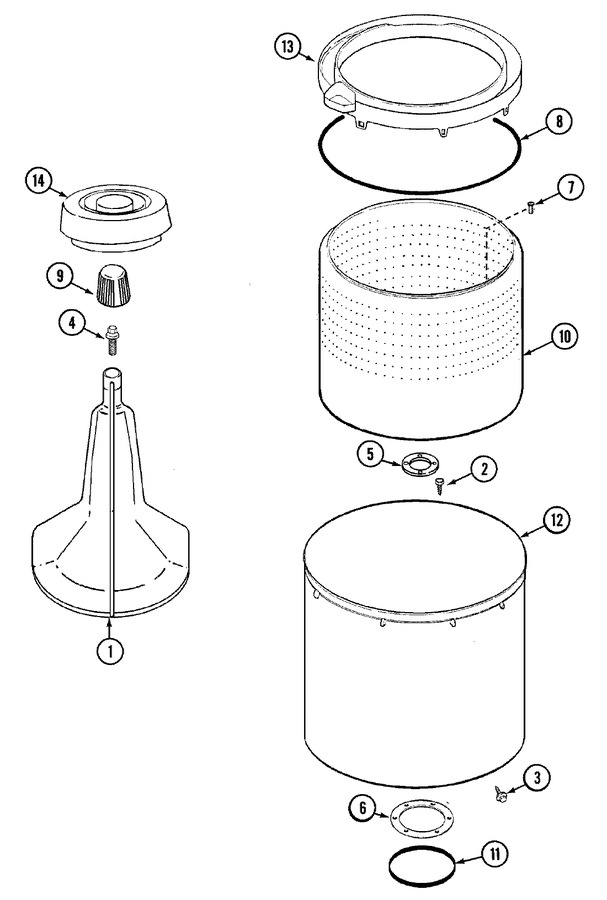 13
8
14
7
9
4
10
5
2
12
1
3
6
11