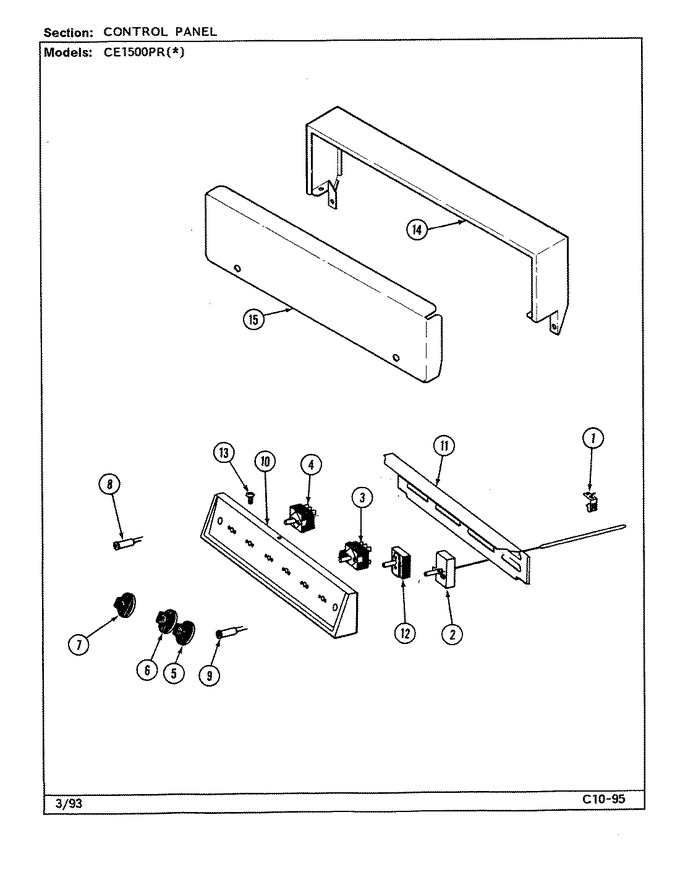 Section: CONTROL PANEL
Models: CE1500PR(*)

14
15
13
10
4
11
1
8
3
7
6
5
9
12
2

3/93
C10-95