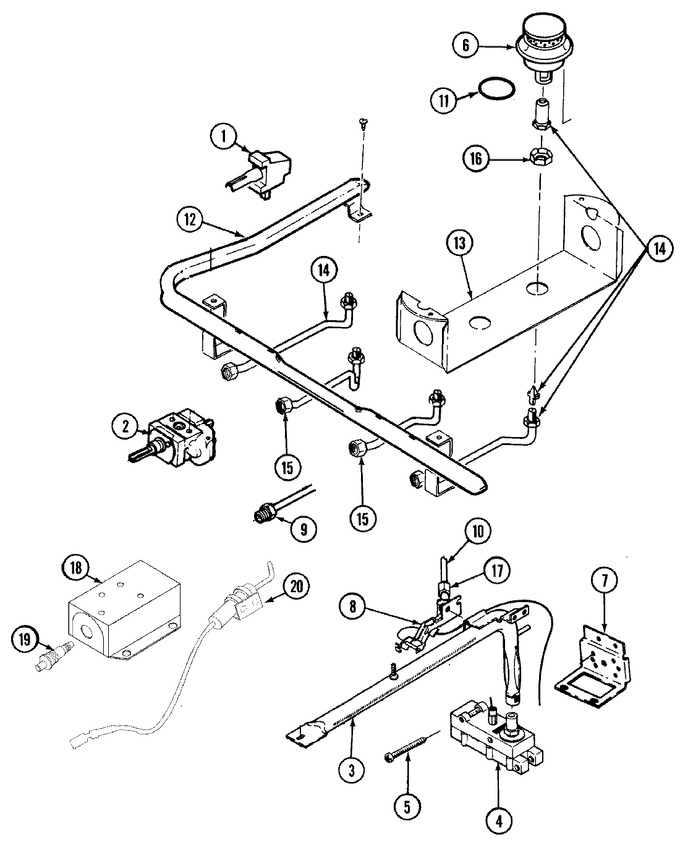 6
11
1
16
12
13
14
14
2
15
15
9
10
18
20
17
8
7
19
3
5
4