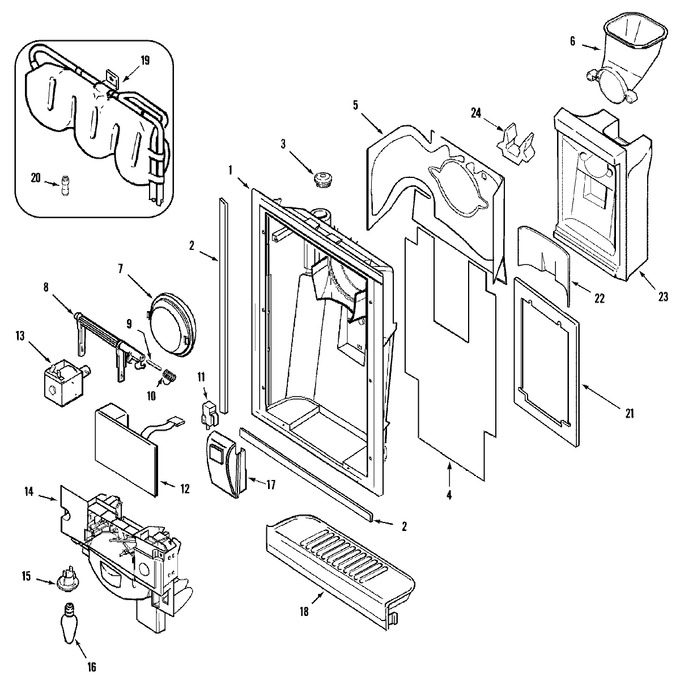 19
20
6
5
24
3
1
2
7
8
9
13
10
11
22
23
21
12
17
14
4
2
15
18
16