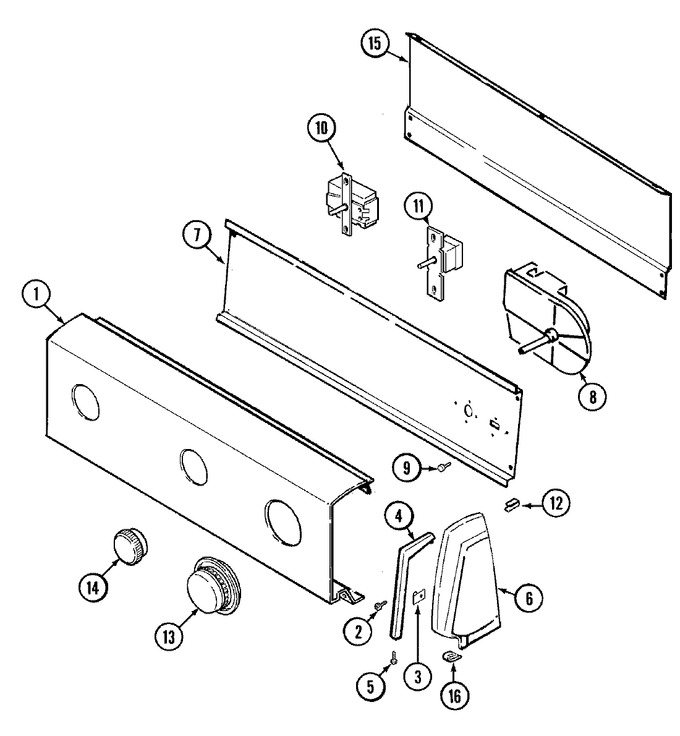 15
10
11
7
1
8
9
12
4
6
14
13
2
3
5
16