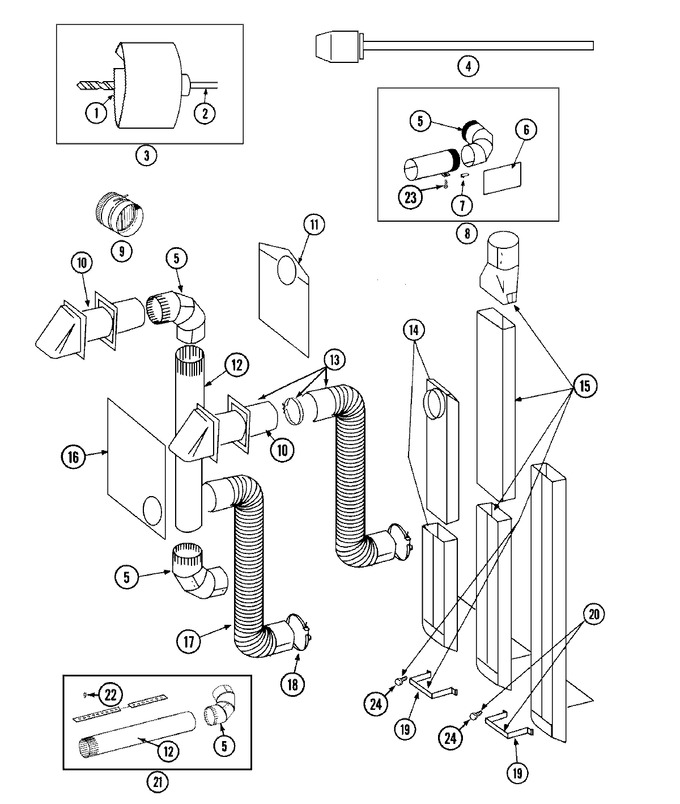 1
2
3
4
5
6
23
7
8
9
10
5
11
12
13
14
15
16
10
5
17
18
24
19
20
24
19
22
12
5
21