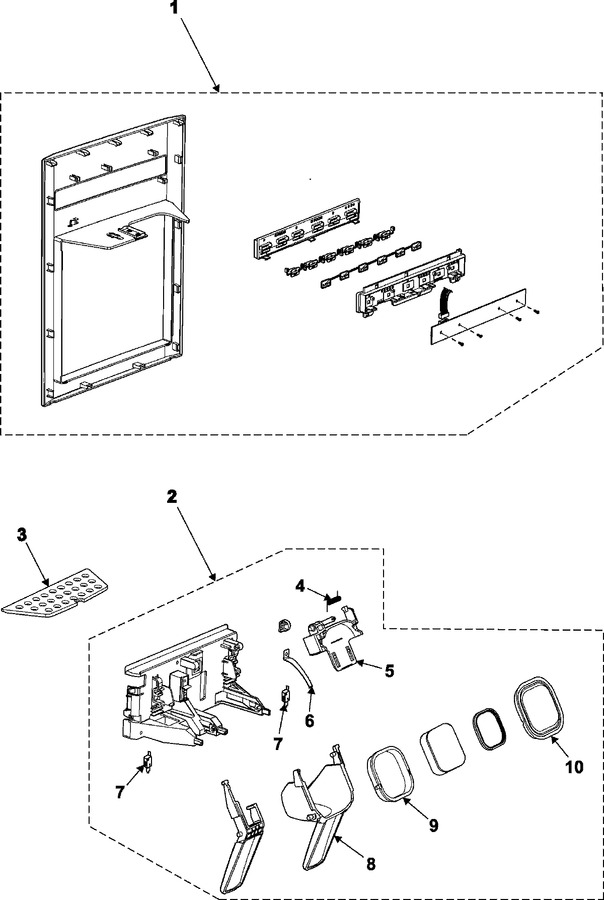 1

2

3

4

5

6

7

7

8

9

10