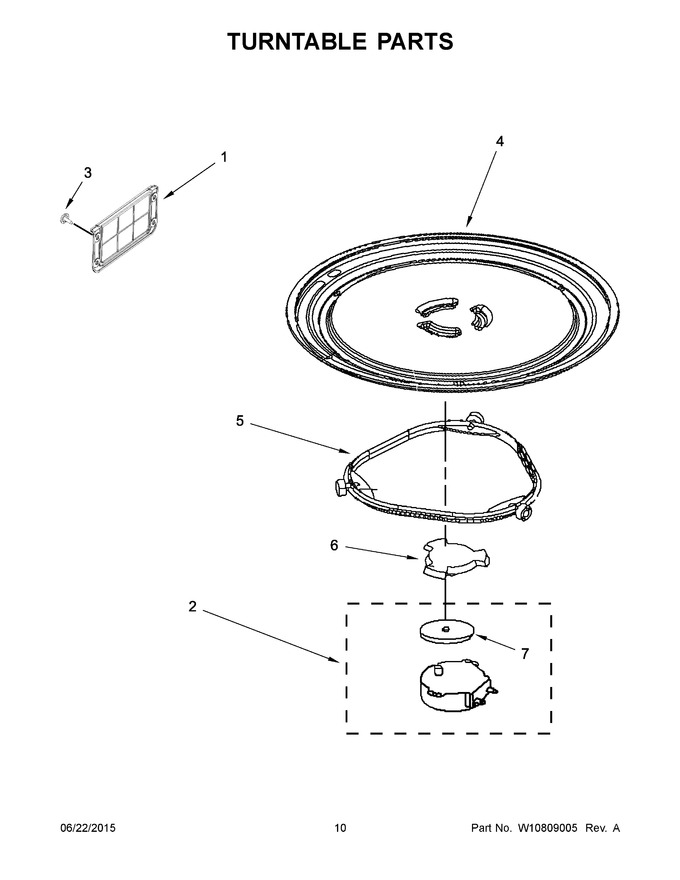 TURNTABLE PARTS

3

1

4

5

6

2

7

06/22/2015

10

Part No. W10809005 Rev. A