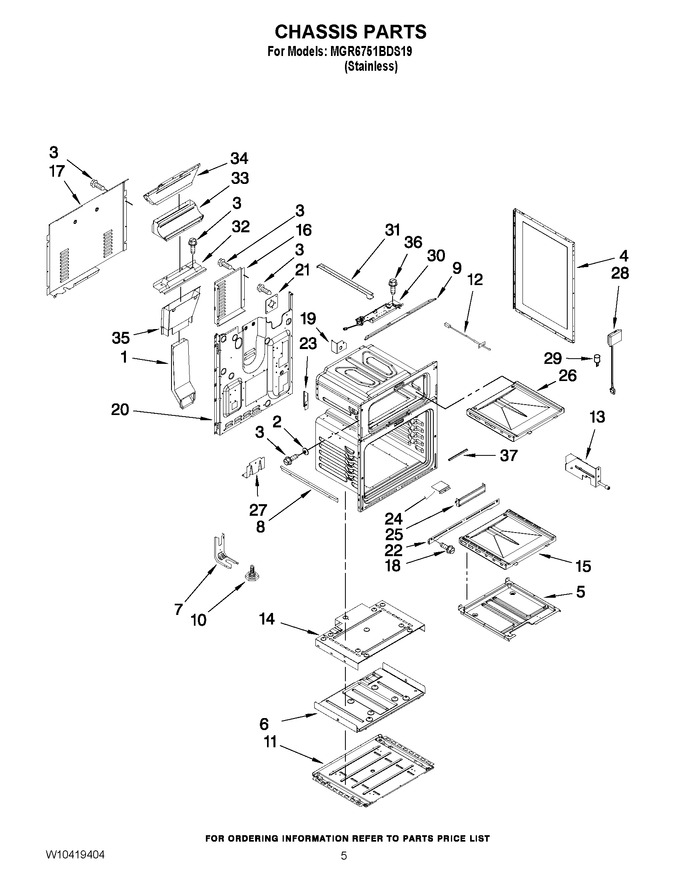 CHASSIS PARTS
For Models: MGR6751BDS19
(Stainless)

3
17
34
33
3
32
3
16
3
21
31
36
30
9
12
4
28
35
1
19
23
29
26
20
3
2
13
37
27
8
24
25
22
18
15
5
7
10
14
6
11

FOR ORDERING INFORMATION REFER TO PARTS PRICE LIST

W10419404

5