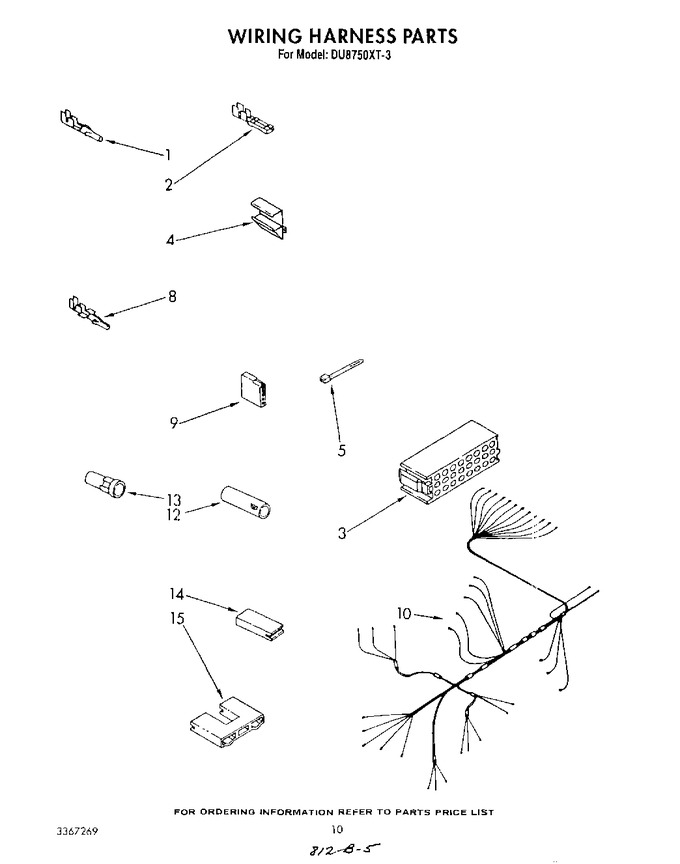 WIRING HARNESS PARTS
For Model: DU8750XT-3

1
2
4
8
9
5
13
12
3
14
15
10

FOR ORDERING INFORMATION REFER TO PARTS PRICE LIST

3367269

10

812-B-5