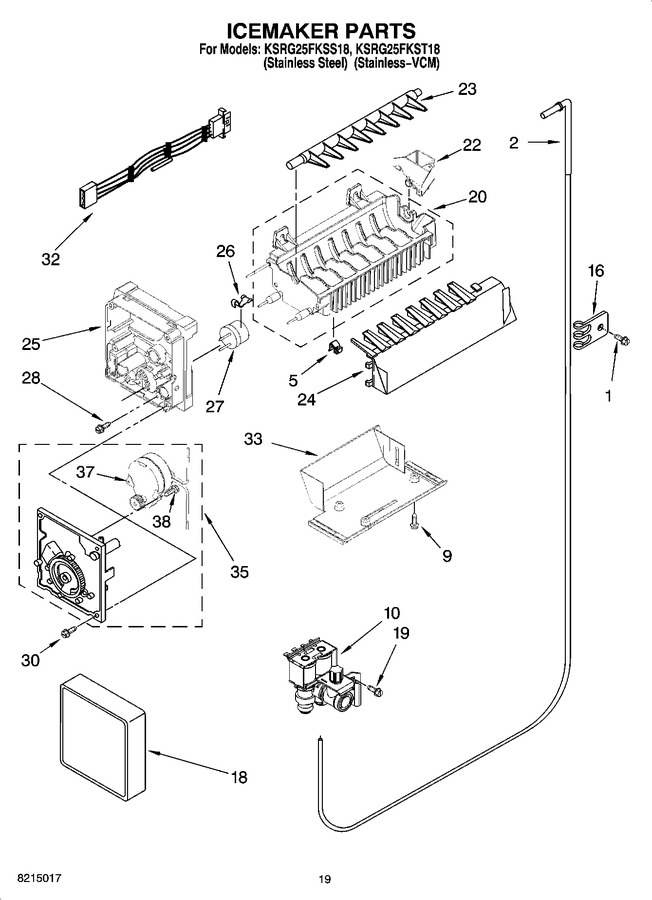 ICEMAKER PARTS
For Models: KSRG25FKSS18, KSRG25FKST18
(Stainless Steel) (Stainless–VCM)

23
2
22
20
32
26
16
25
27
5
24
1
28
33
37
38
9
35
10
19
30
18

8215017
19