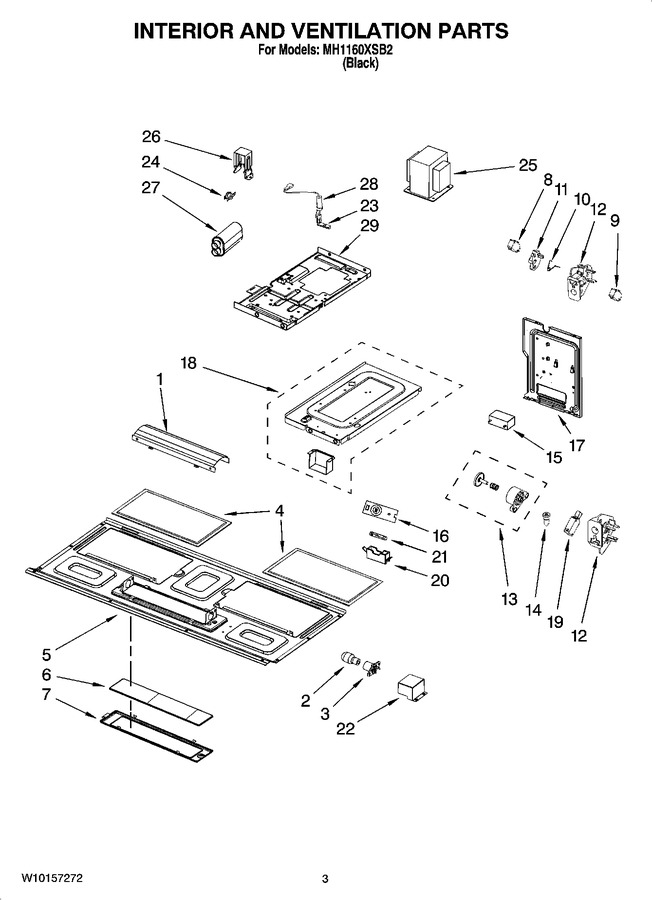 INTERIOR AND VENTILATION PARTS
For Models: MH1160XSB2
(Black)

26
24
27
28
23
29
25
8
11
10
12
9
18
1
17
15
4
16
21
20
13
14
19
12
5
6
7
2
3
22

W10157272
3