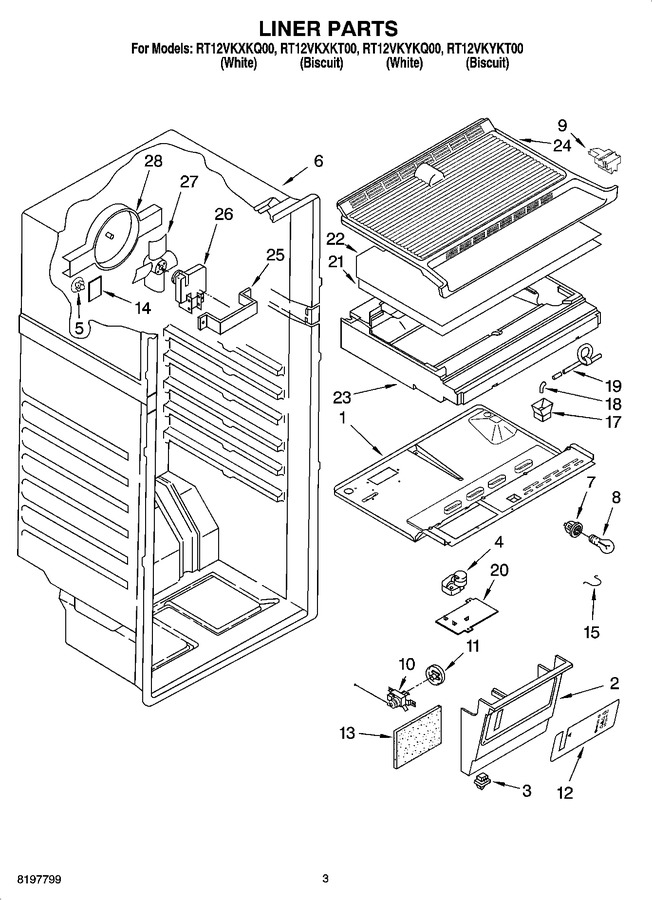 LINER PARTS

For Models: RT12VKXKQ00, RT12VKXKT00, RT12VKYKQ00, RT12VKYKT00
(White) (Biscuit) (White) (Biscuit)

28
27
26
25
6
14
5
9
24
22
21
23
19
18
17
1
7
8
4
20
15
10
11
2
13
3
12

8197799

3