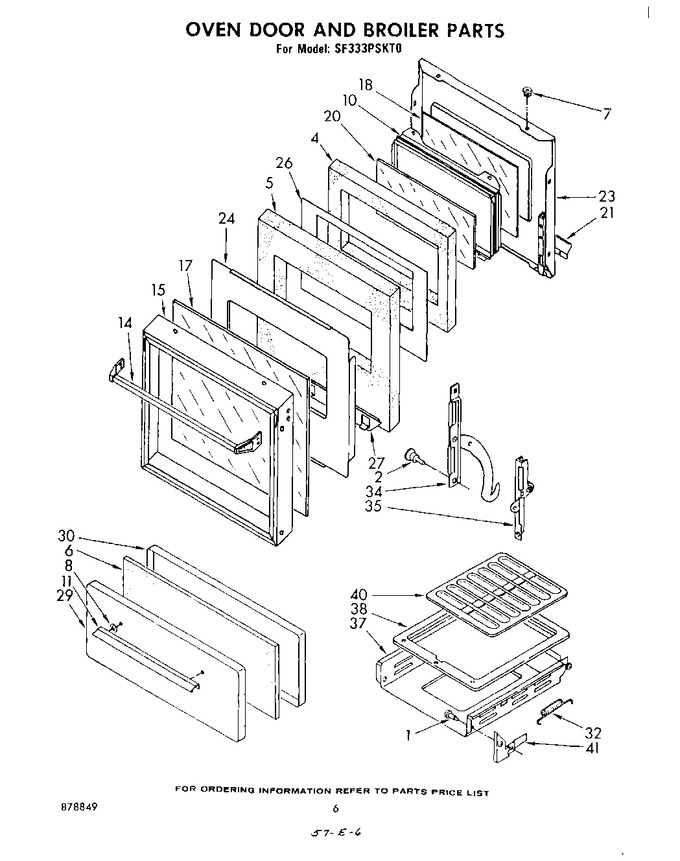 OVEN DOOR AND BROILER PARTS
For Model: SF333PSKT0

18
10
20
4
26
5
24
17
15
14
7
23
21
27
2
34
35
30
6
8
11
29
40
38
37
1
32
41

FOR ORDERING INFORMATION REFER TO PARTS PRICE LIST

878849

6

57-E-6