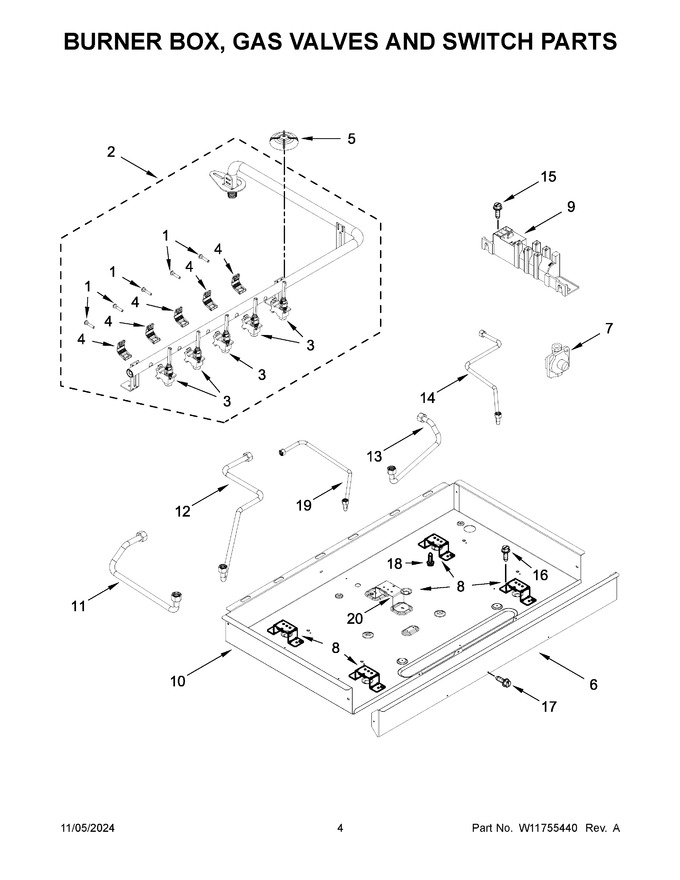 BURNER BOX, GAS VALVES AND SWITCH PARTS

2
5
15
9
1
4
1
4
1
4
4
4
3
3
3
7
14
13
12
19
11
18
16
8
20
8
10
6
17

11/05/2024
4
Part No. W11755440 Rev. A