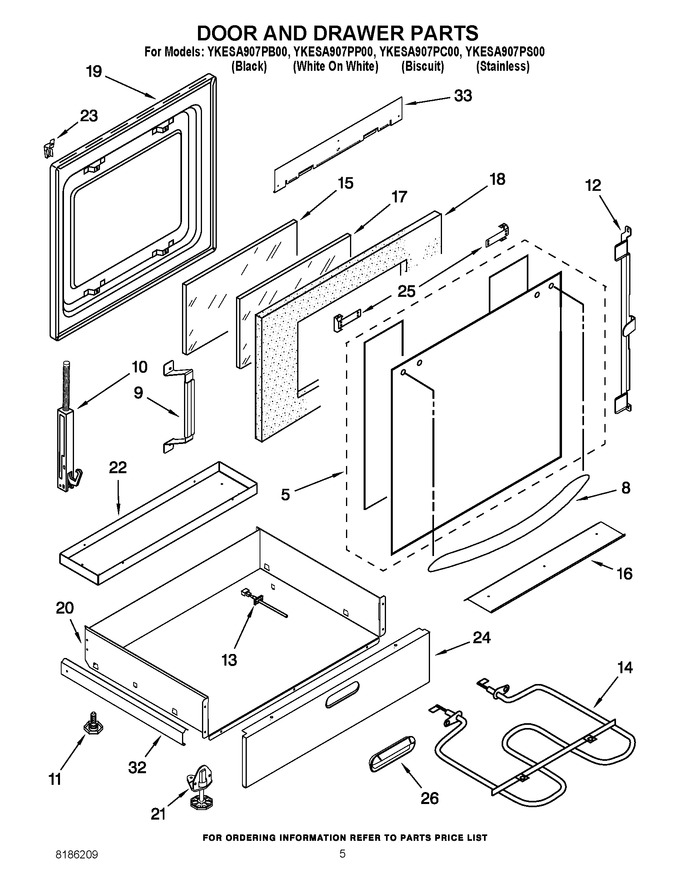 DOOR AND DRAWER PARTS
For Models: YKESA907PB00, YKESA907PP00, YKESA907PC00, YKESA907PS00
(Black) (White On White) (Biscuit) (Stainless)

19
23
33
15
17
18
12
25
10
9
22
5
8
16
20
13
24
14
11
32
21
26

FOR ORDERING INFORMATION REFER TO PARTS PRICE LIST

8186209 5