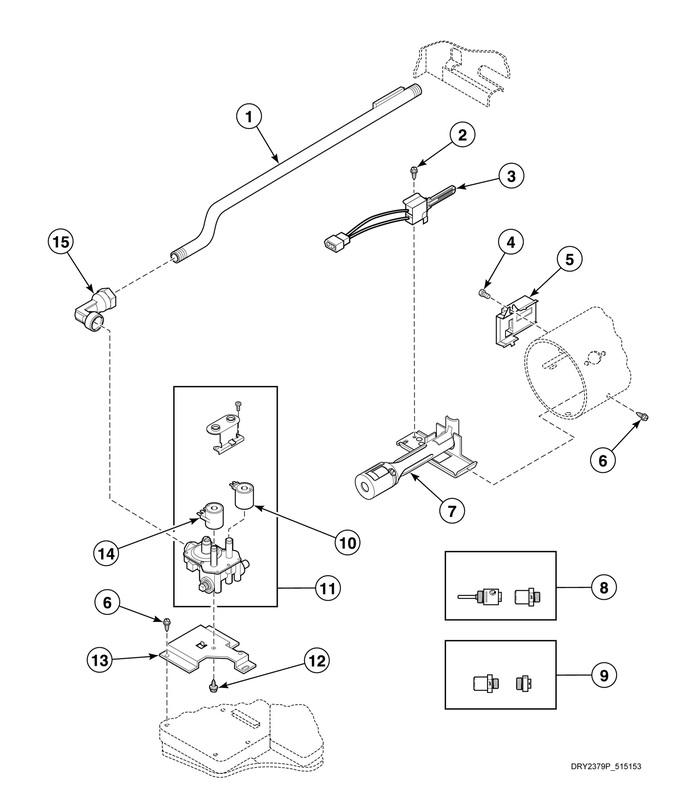 1
2
3
15
4
5
6
7
14
10
11
8
6
13
12
9
DRY2379P_515153