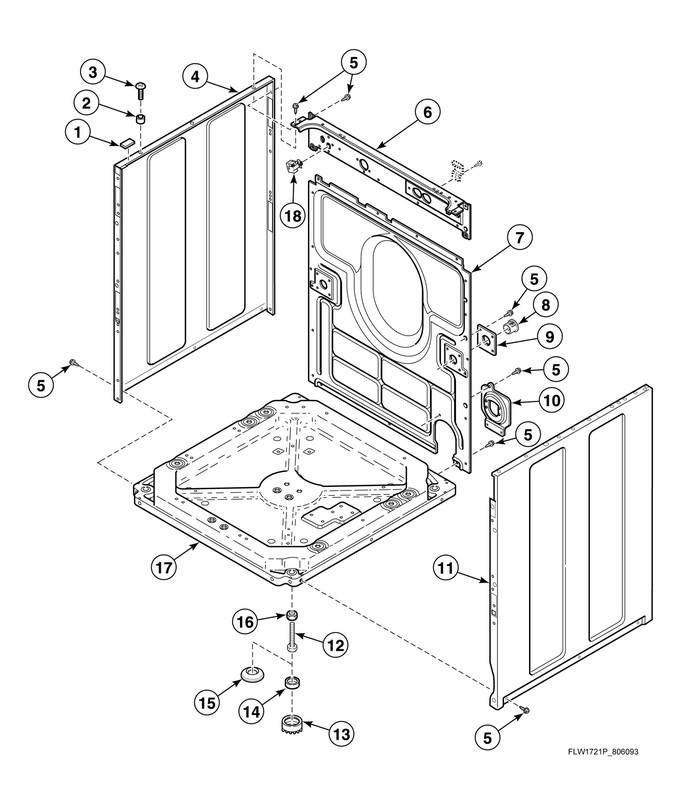 3
4
5
2
6
1
18
7
5
8
9
5
5
10
5
17
11
16
12
15
14
13
5
FLW1721P_806093