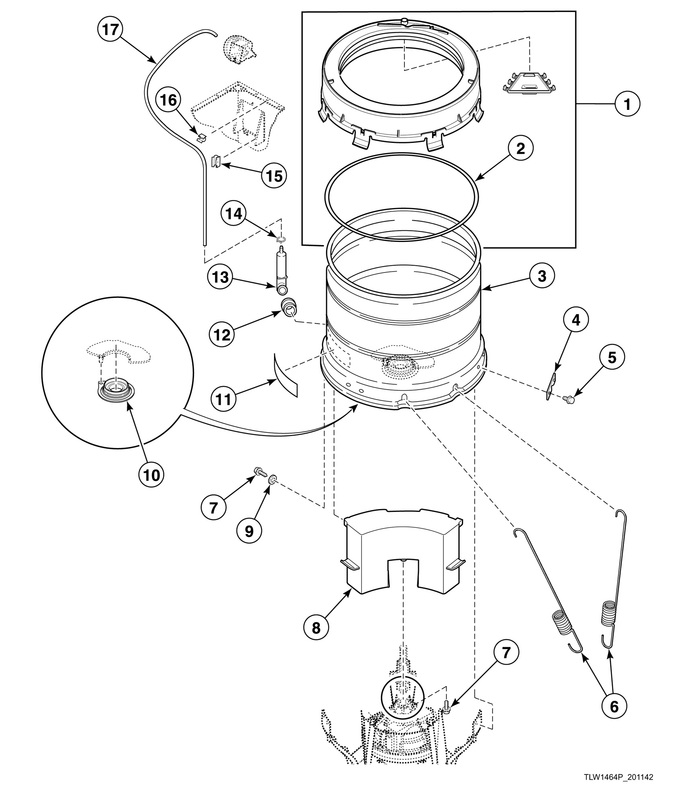 17
16
15
14
13
12
11
10
1
2
3
4
5
7
9
8
7
6
TLW1464P_201142