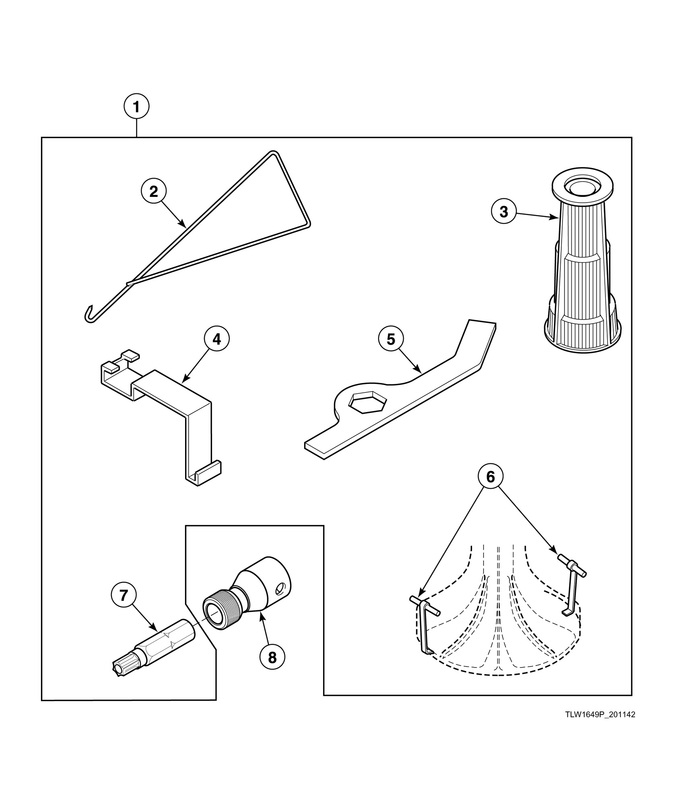 1

2

3

4

5

6

7

8

TLW1649P_201142